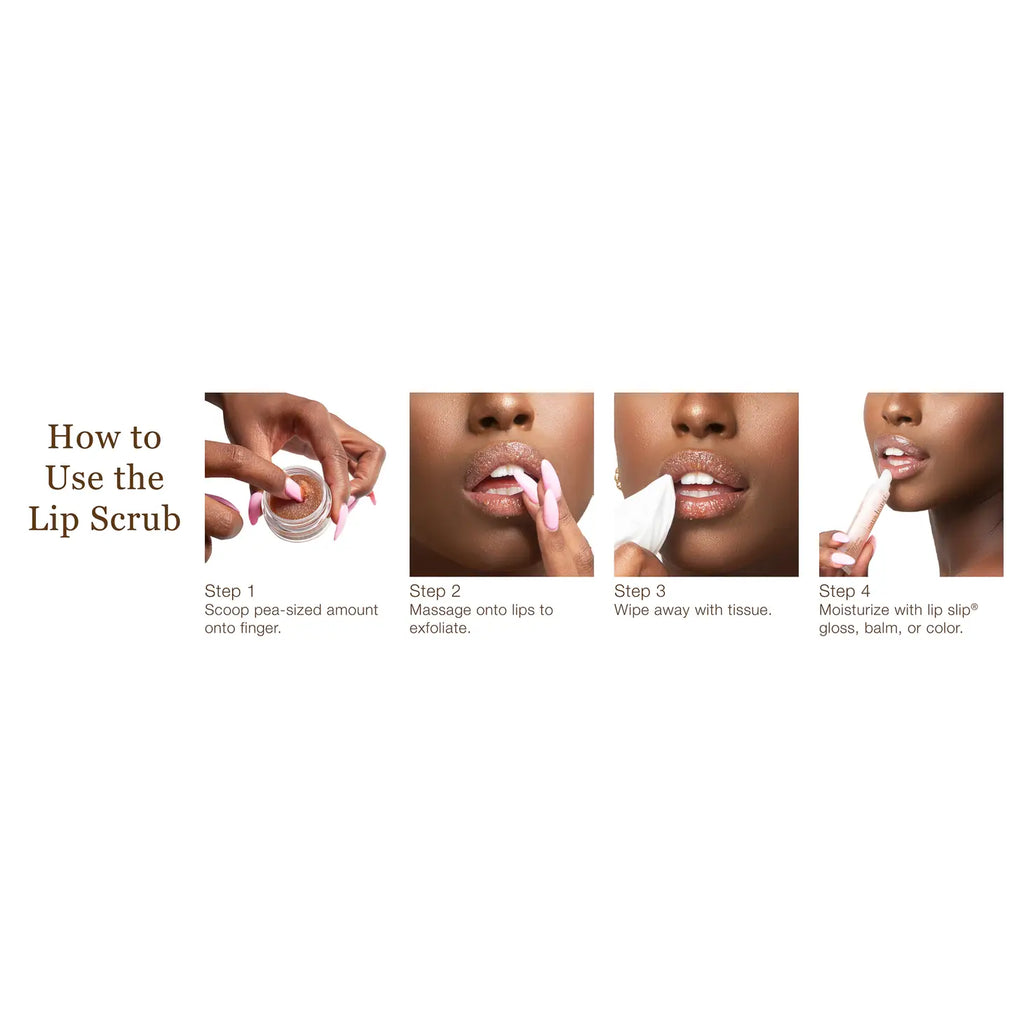 How to Use the Lip Scrub

Step 1
Scoop pea-sized amount onto finger.

Step 2
Massage onto lips to exfoliate.

Step 3
Wipe away with tissue.

Step 4
Moisturize with lip slip® gloss, balm, or color.